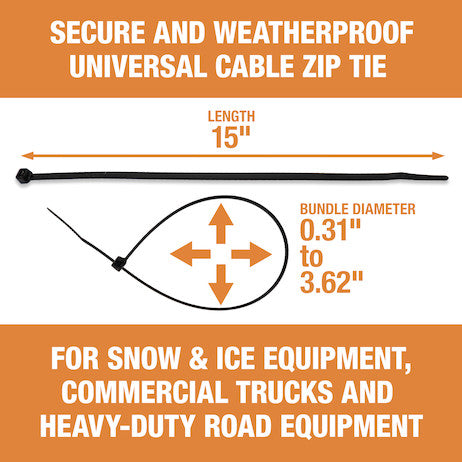 SECURE AND WEATHERPROOF UNIVERSAL CABLE ZIP TIE

LENGTH
15"

BUNDLE DIAMETER
0.31"
to
3.62"

FOR SNOW & ICE EQUIPMENT, COMMERCIAL TRUCKS AND HEAVY-DUTY ROAD EQUIPMENT