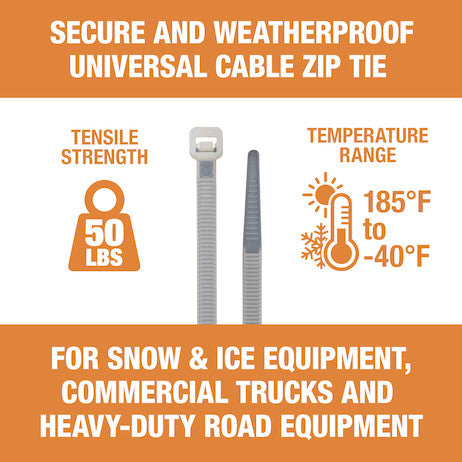 SECURE AND WEATHERPROOF UNIVERSAL CABLE ZIP TIE

TENSILE STRENGTH

50 LBS

TEMPERATURE RANGE

185°F to -40°F

FOR SNOW & ICE EQUIPMENT, COMMERCIAL TRUCKS AND HEAVY-DUTY ROAD EQUIPMENT