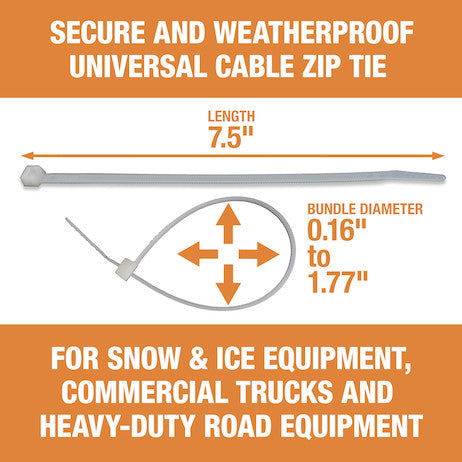 SECURE AND WEATHERPROOF UNIVERSAL CABLE ZIP TIE

LENGTH
7.5"

BUNDLE DIAMETER
0.16"
to
1.77"

FOR SNOW & ICE EQUIPMENT, COMMERCIAL TRUCKS AND HEAVY-DUTY ROAD EQUIPMENT