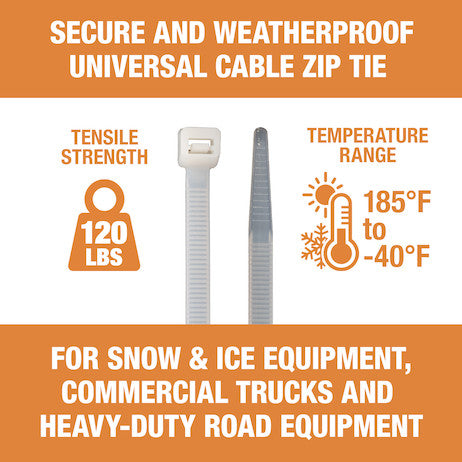 SECURE AND WEATHERPROOF UNIVERSAL CABLE ZIP TIE

TENSILE STRENGTH

120 LBS

TEMPERATURE RANGE

185°F to -40°F

FOR SNOW & ICE EQUIPMENT, COMMERCIAL TRUCKS AND HEAVY-DUTY ROAD EQUIPMENT