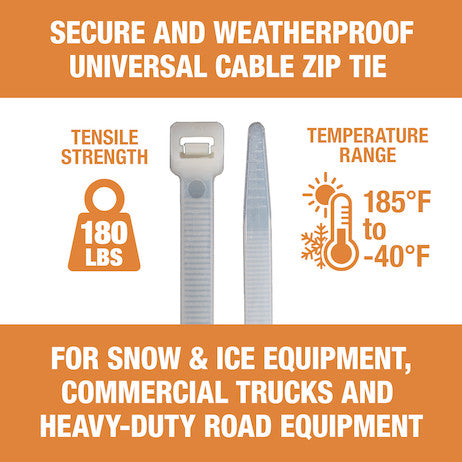 SECURE AND WEATHERPROOF UNIVERSAL CABLE ZIP TIE

TENSILE STRENGTH

180 LBS

TEMPERATURE RANGE

185°F to -40°F

FOR SNOW & ICE EQUIPMENT, COMMERCIAL TRUCKS AND HEAVY-DUTY ROAD EQUIPMENT