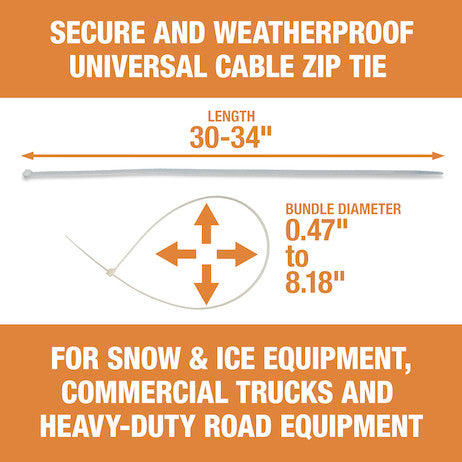 SECURE AND WEATHERPROOF UNIVERSAL CABLE ZIP TIE

LENGTH
30-34"

BUNDLE DIAMETER
0.47" to 8.18"

FOR SNOW & ICE EQUIPMENT, COMMERCIAL TRUCKS AND HEAVY-DUTY ROAD EQUIPMENT